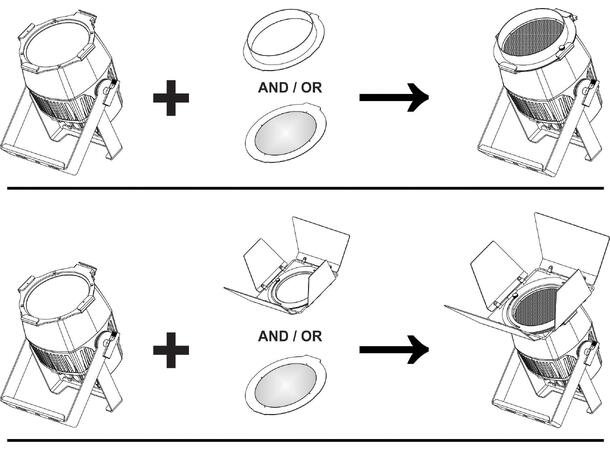 AND / OR

AND / OR