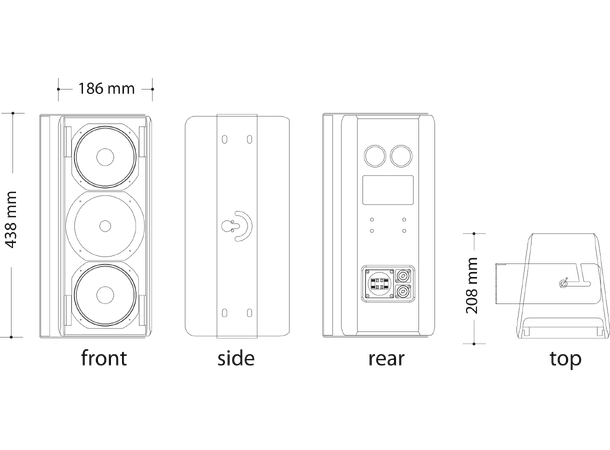 186 mm

438 mm

208 mm

front

side

rear

top