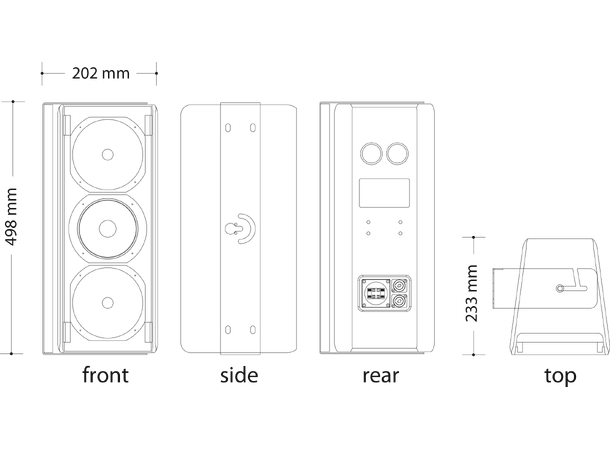 202 mm

498 mm

233 mm

front

side

rear

top