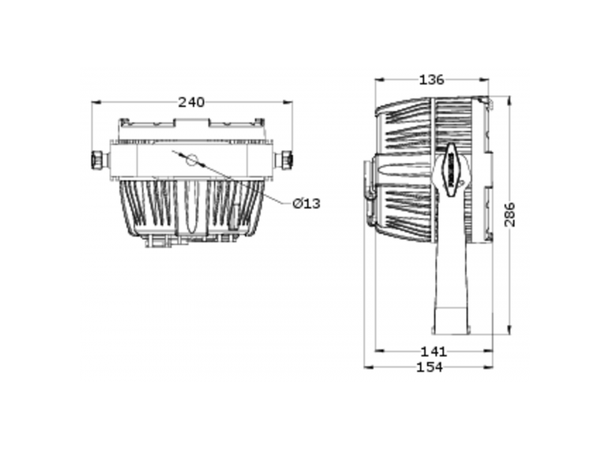 240

Ø13

136

286

141

154