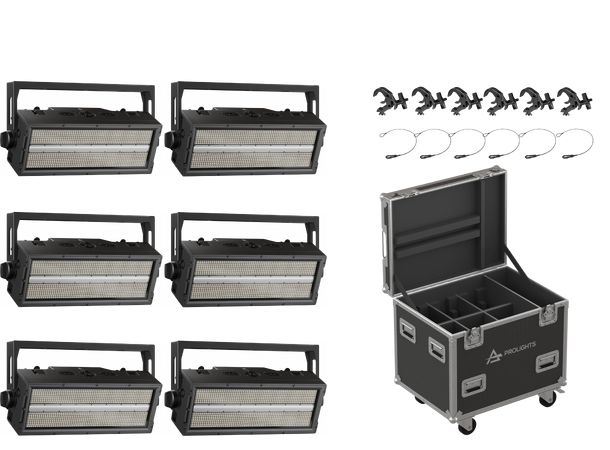 PROLIGHTS