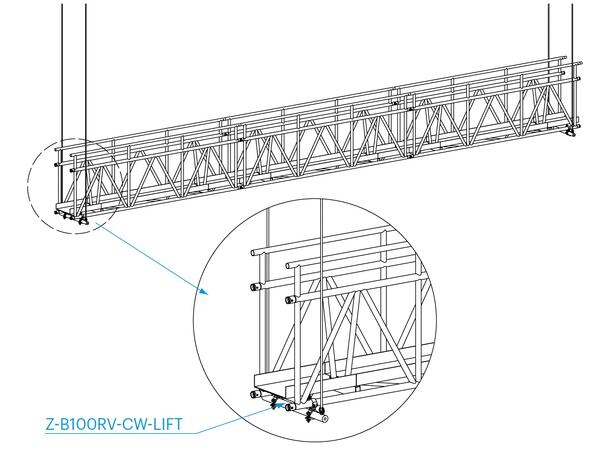 Z-B100RV-CW-LIFT