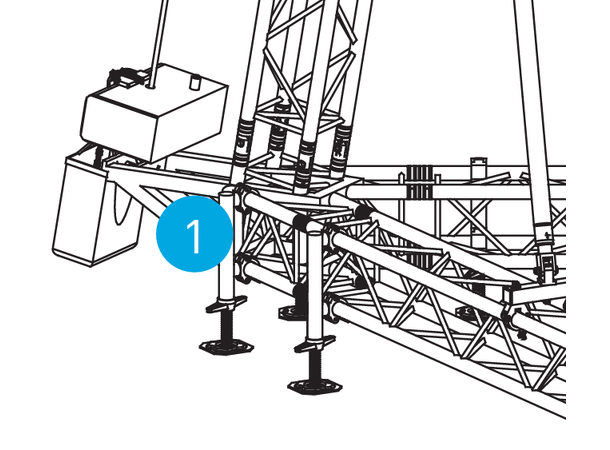 1