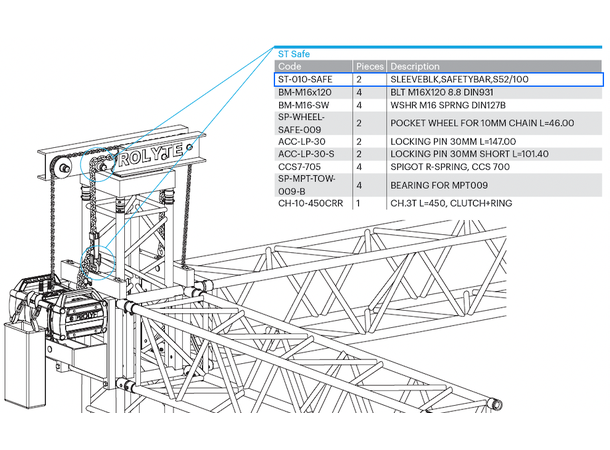 ST Safe

| Code | Pieces | Description |
|---|---|---|
| ST-010-SAFE | 2 | SLEEVEBLK,SAFETYBAR,S52/100 |
| BM-M16x120 | 4 | BLT M16X120 8.8 DIN931 |
| BM-M16-SW | 4 | WSHR M16 SPRNG DIN127B |
| SP-WHEEL-SAFE-009 | 2 | POCKET WHEEL FOR 10MM CHAIN L=46.00 |
| ACC-LP-30 | 2 | LOCKING PIN 30MM L=147.00 |
| ACC-LP-30-S | 2 | LOCKING PIN 30MM SHORT L=101.40 |
| CCS7-705 | 4 | SPIGOT R-SPRING, CCS 700 |
| SP-MPT-TOW-009-B | 4 | BEARING FOR MPT009 |
| CH-10-450CRR | 1 | CH.3T L=450, CLUTCH+RING |

ROLYTE