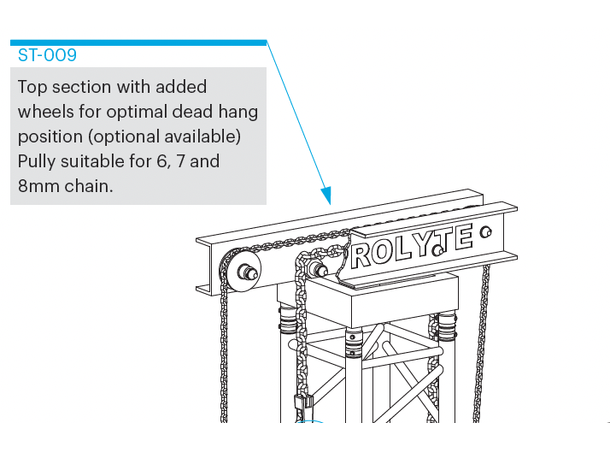 ST-009

Top section with added wheels for optimal dead hang position (optional available) Pully suitable for 6, 7 and 8mm chain.

ROLYTE