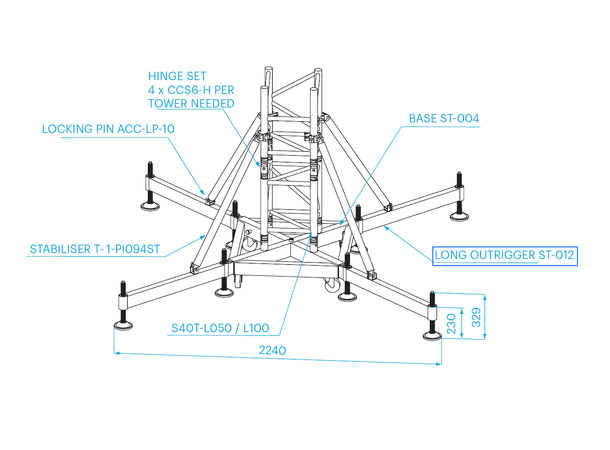 HINGE SET
4 x CCS6-H PER
TOWER NEEDED

LOCKING PIN ACC-LP-10

BASE ST-004

STABILISER T- 1-PI094ST

LONG OUTRIGGER ST-012

S40T-L050 / L100

230

329

2240