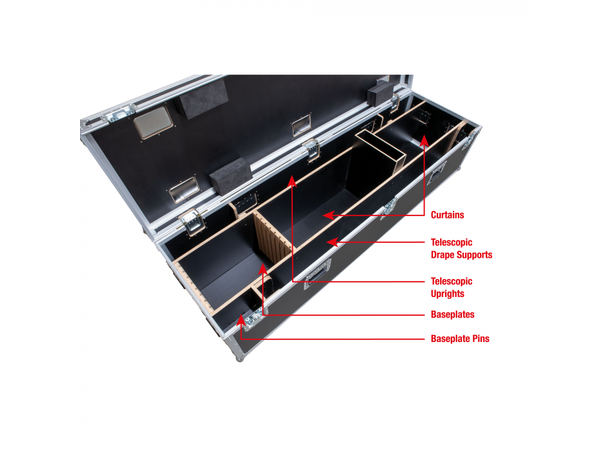 Curtains

Telescopic Drape Supports

Telescopic Uprights

Baseplates

Baseplate Pins